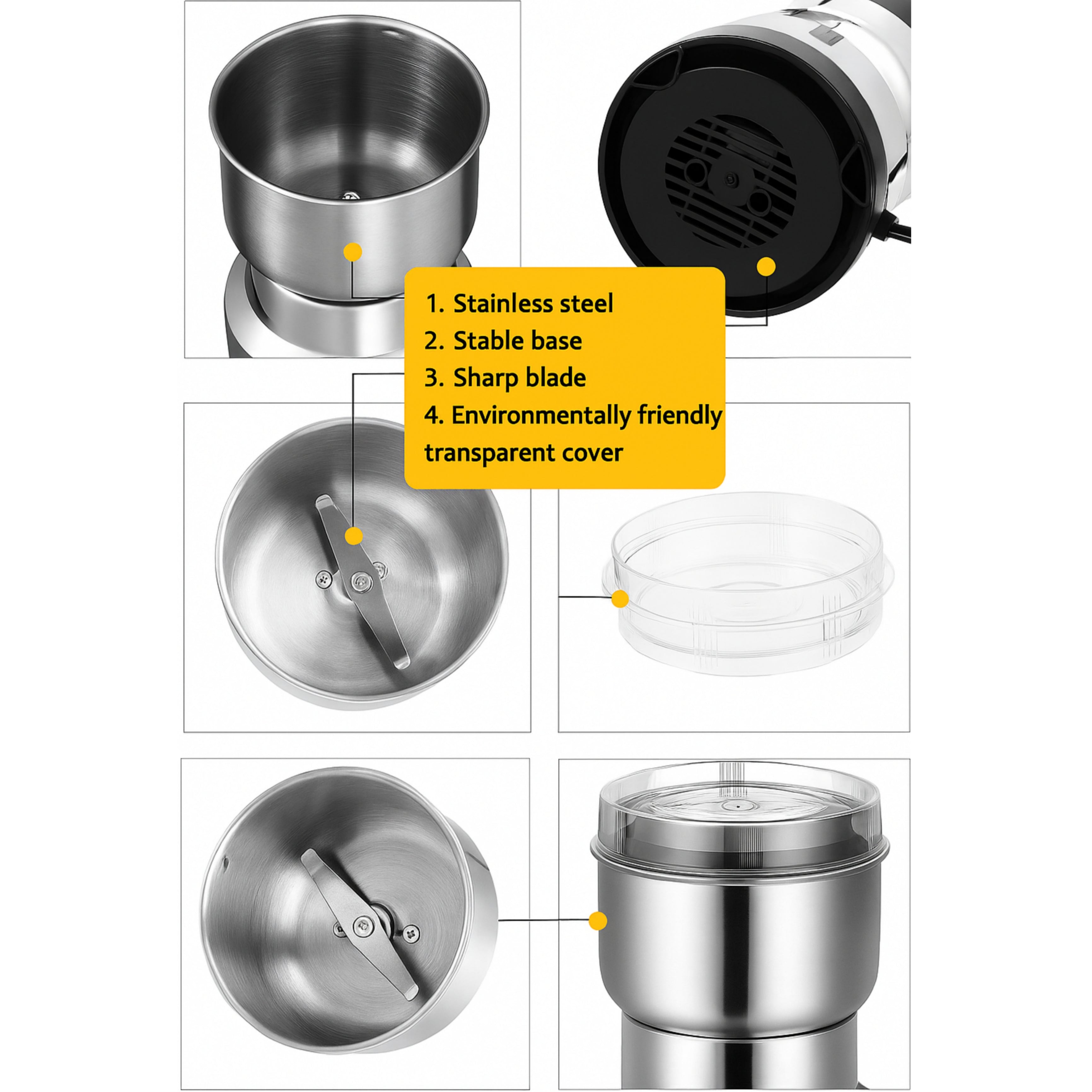 1. Stainless steel
2. Stable base
3. Sharp blade
4. Environmentally friendly transparent cover